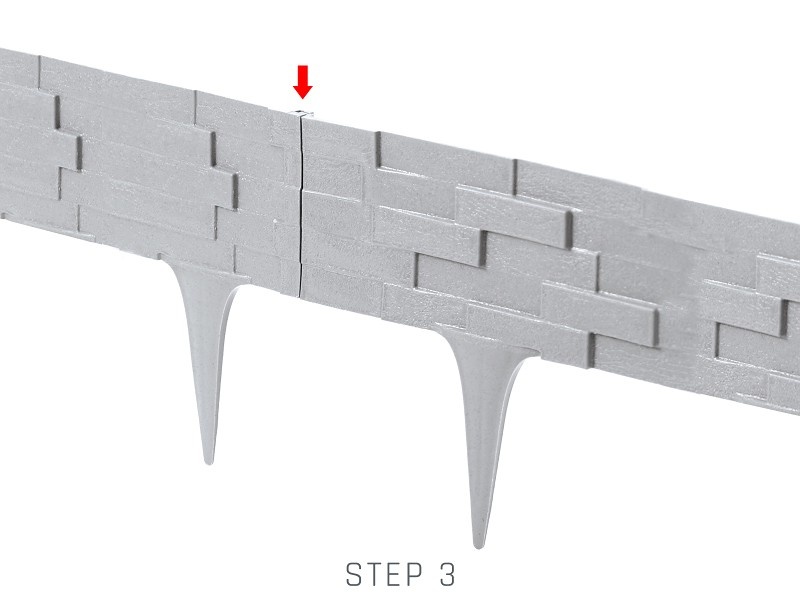 STEP 3