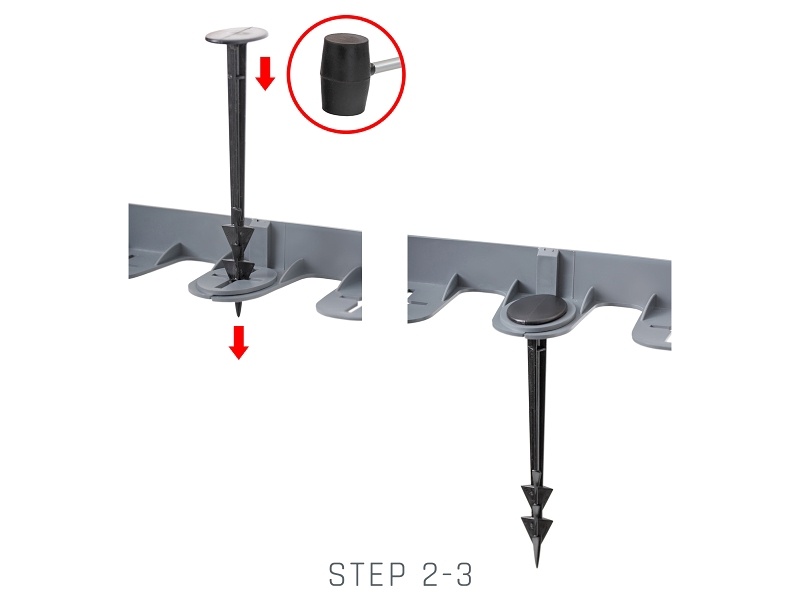 STEP 2-3